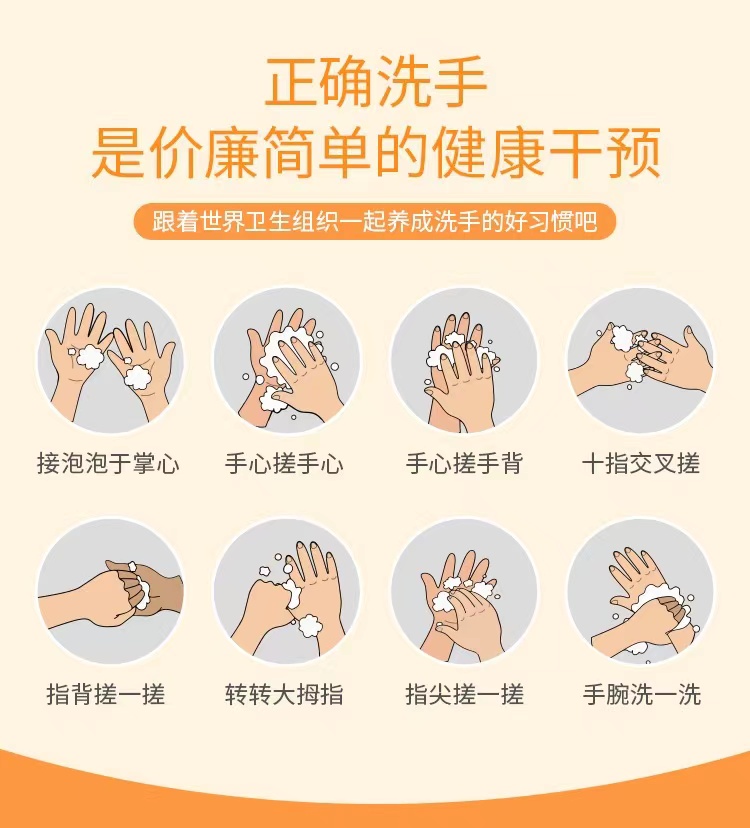 正确洗手
是价廉简单的健康干预

跟着世界卫生组织一起养成洗手的好习惯吧

接泡泡于掌心

手心搓手心

手心搓手背

十指交叉搓

指背搓一搓

转转大拇指

指尖搓一搓

手腕洗一洗